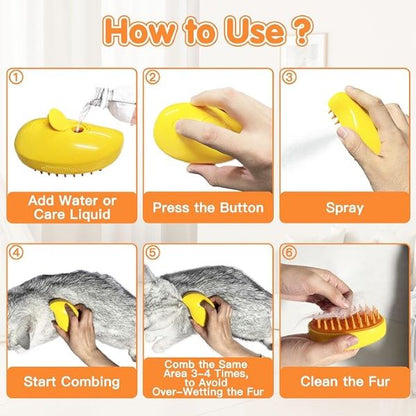 How to Use ?

①

Add Water or Care Liquid

②

Press the Button

③

Spray

④

Start Combing

⑤

Comb the Same Area 3-4 Times, to Avoid Over-Wetting the Fur

⑥

Clean the Fur