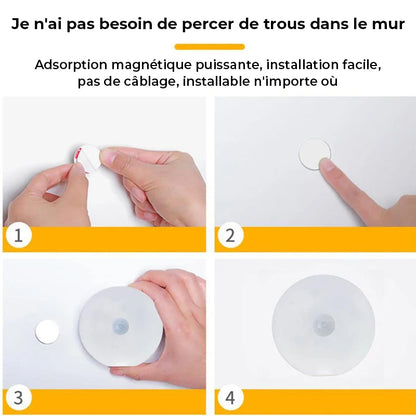 Je n'ai pas besoin de percer de trous dans le mur

Adsorption magnétique puissante, installation facile, pas de câblage, installable n'importe où

1

2

3

4